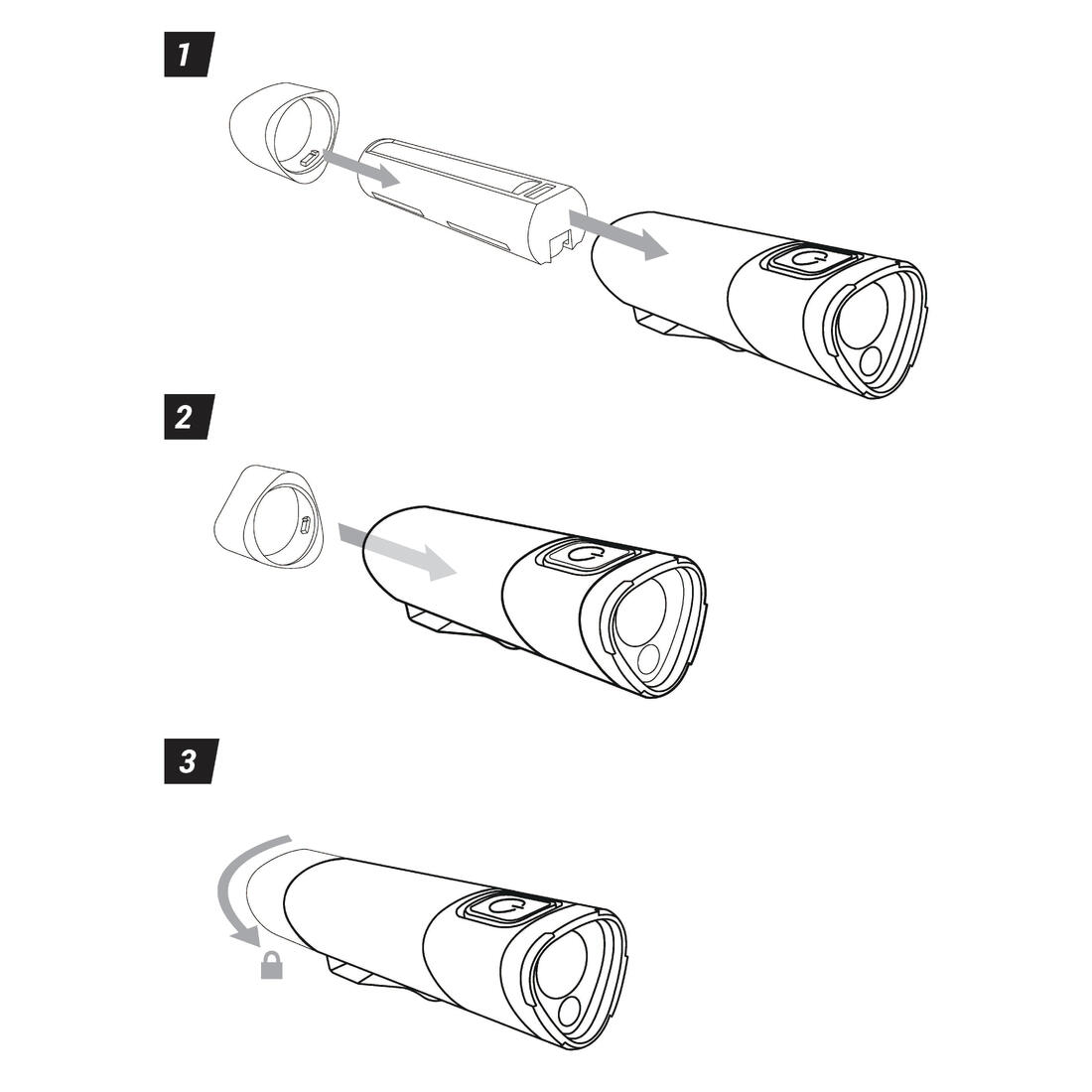 1

2

3