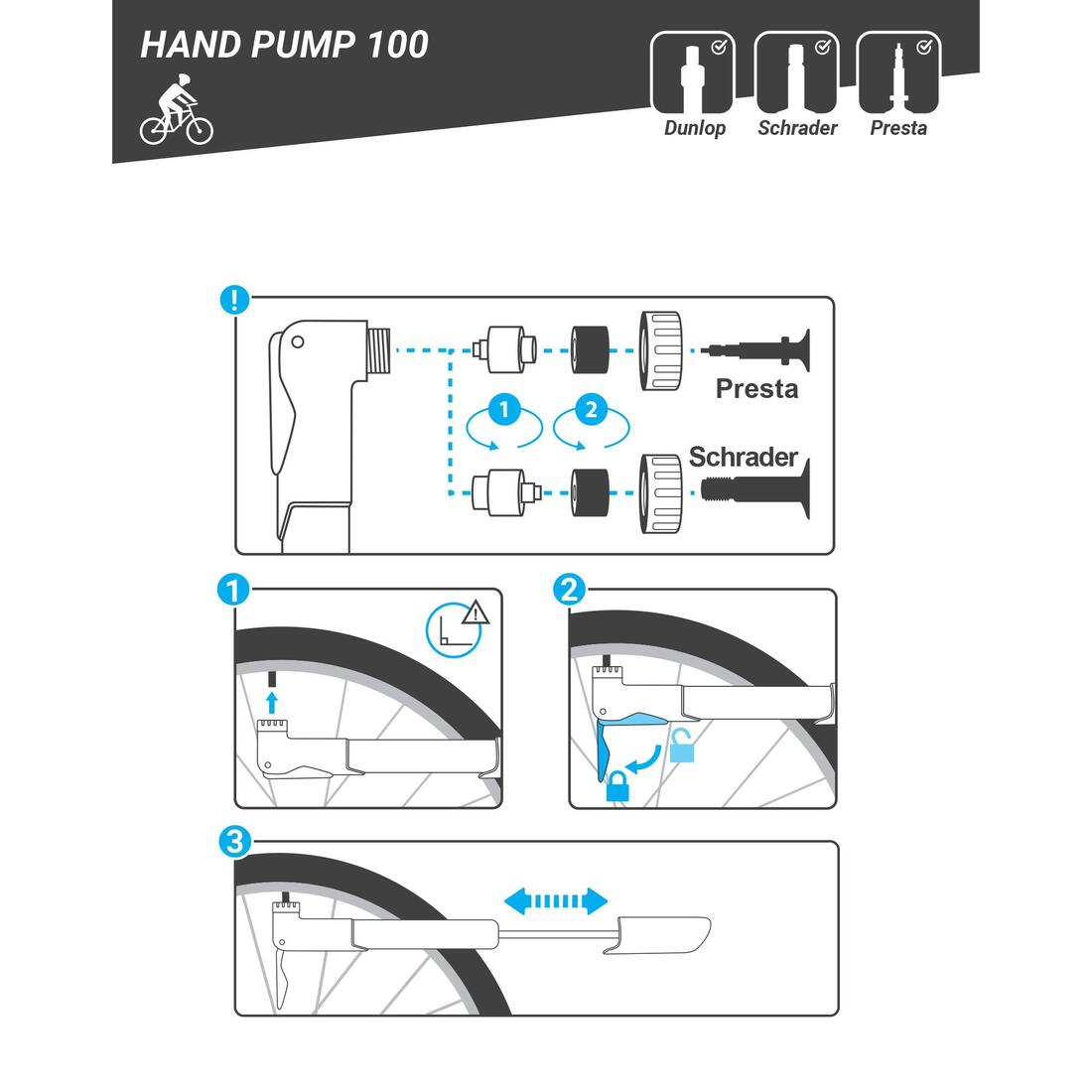 HAND PUMP 100

Dunlop Schrader Presta

!

Presta

1 2

Schrader

1

2

3